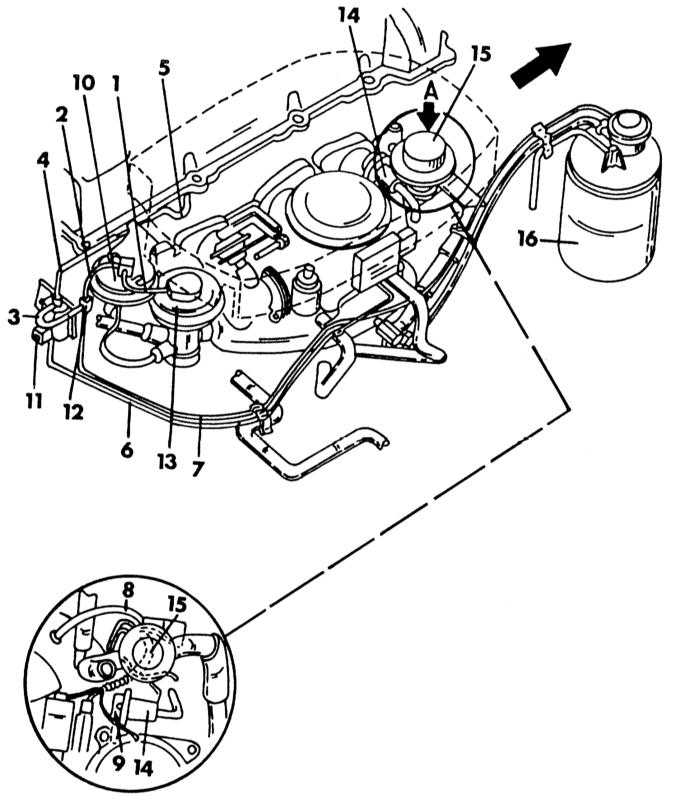 14
15
A
10
1
5
2
4
16
3
11
12
6
13
7
8
15
9
14